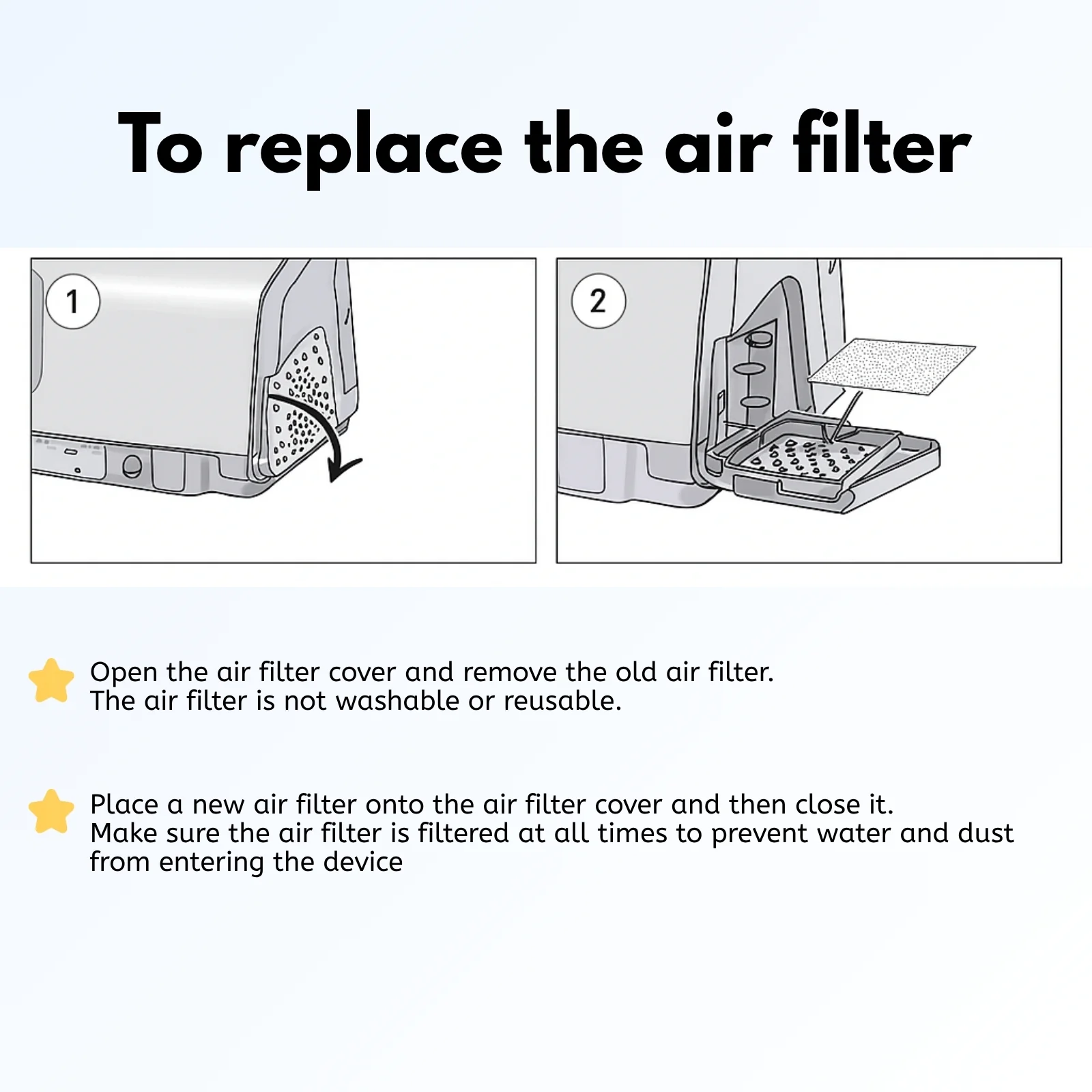 To replace the air filter

1

2

Open the air filter cover and remove the old air filter.
The air filter is not washable or reusable.

Place a new air filter onto the air filter cover and then close it.
Make sure the air filter is filtered at all times to prevent water and dust from entering the device